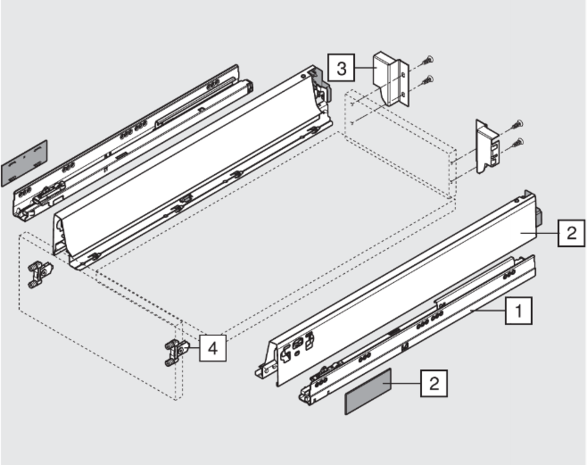 3
2
1
4
2